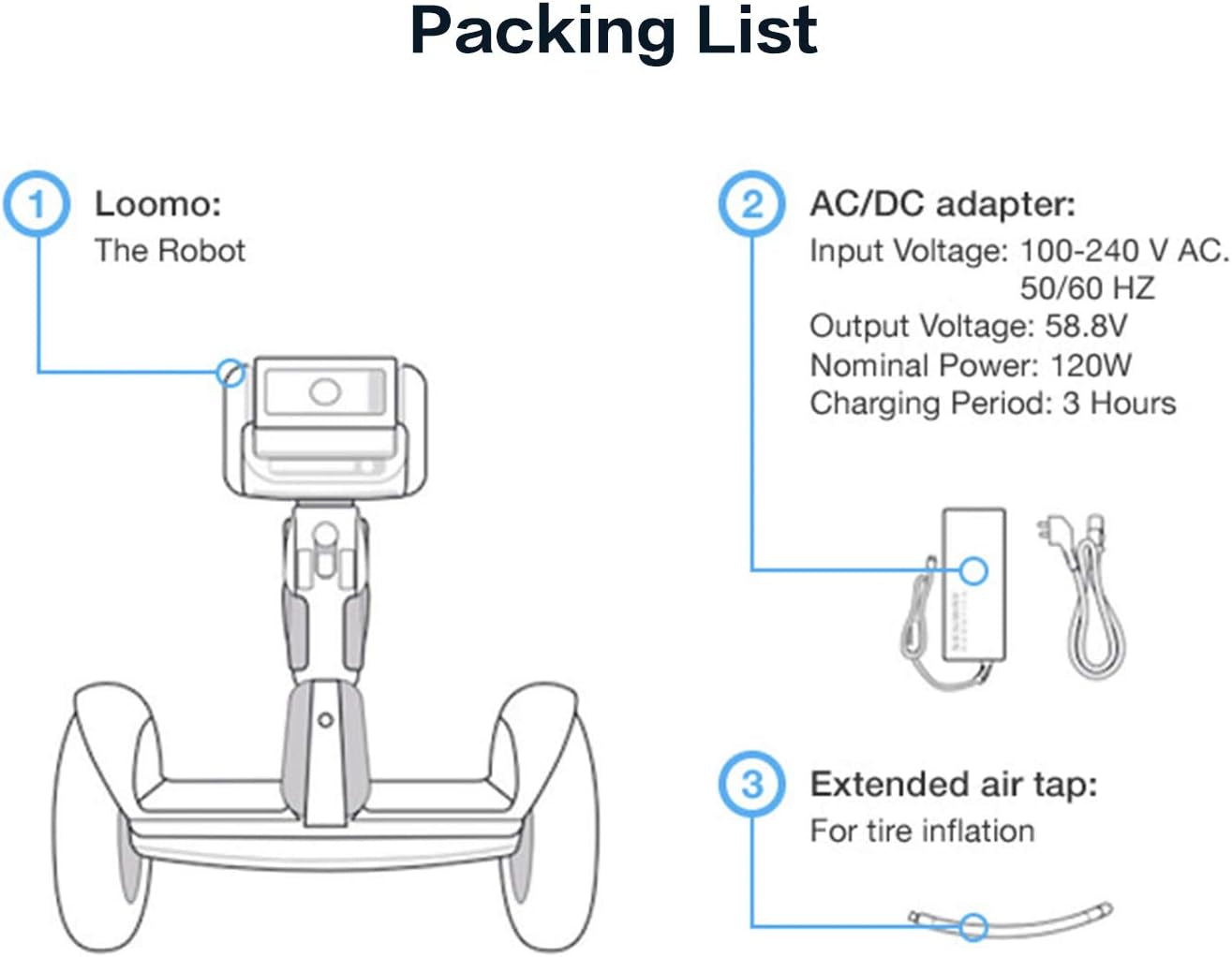 Packing List

1 Loomo:
The Robot

2 AC/DC adapter:
Input Voltage: 100-240 V AC.
50/60 HZ
Output Voltage: 58.8V
Nominal Power: 120W
Charging Period: 3 Hours

3 Extended air tap:
For tire inflation