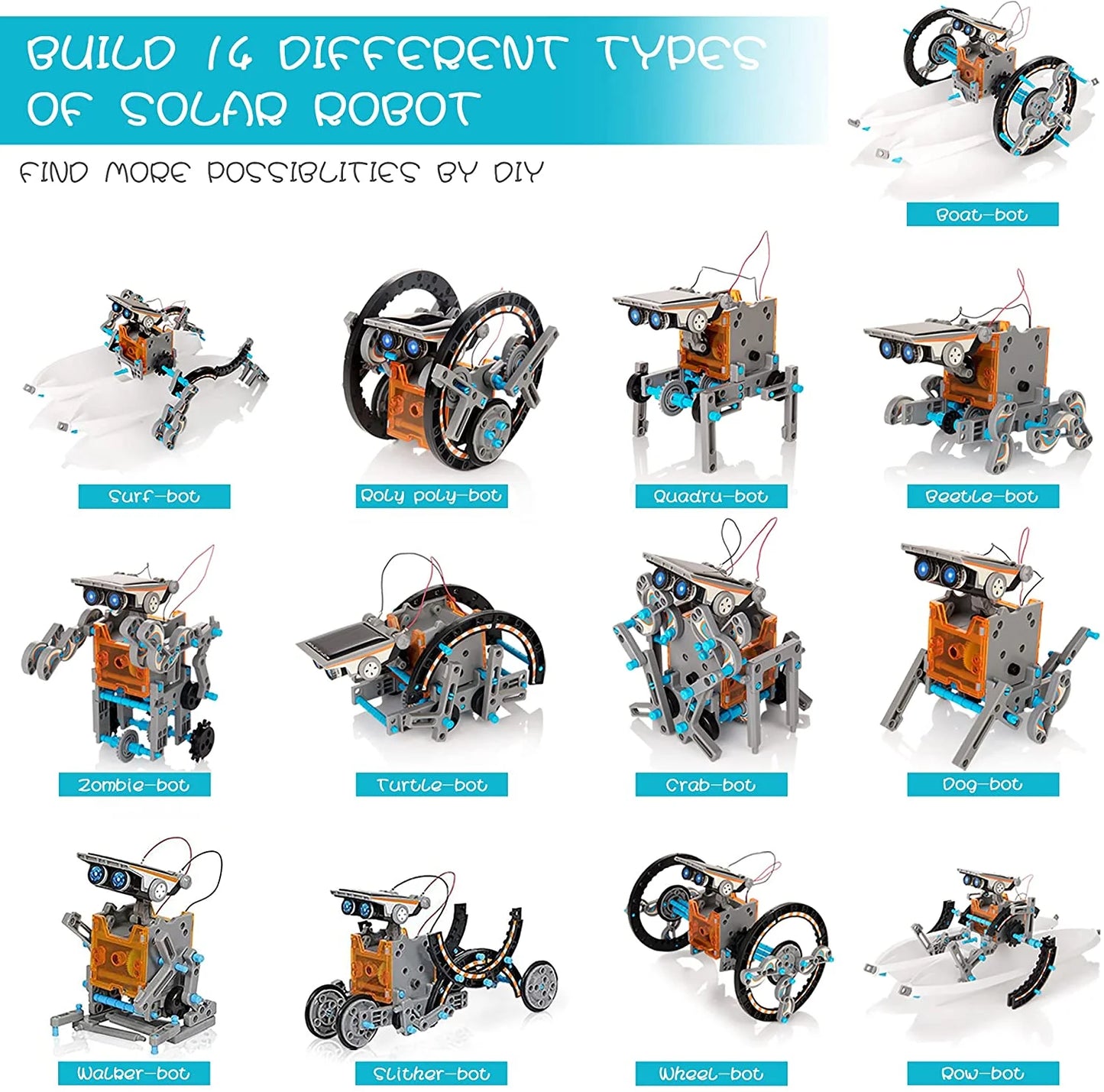 BUILD 14 DIFFERENT TYPES OF SOLAR ROBOT

FIND MORE POSSIBLITIES BY DIY

Boat-bot

Surf-bot

Roly poly-bot

Quadru-bot

Beetle-bot

Zombie-bot

Turtle-bot

Crab-bot

Dog-bot

Walker-bot

Slither-bot

Wheel-bot

Row-bot