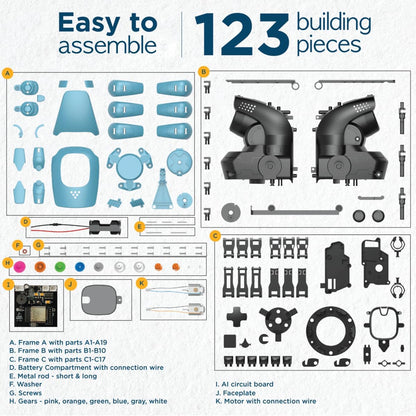 Easy to assemble

123 building pieces

A

B

C

D

E

F

G

H

I

J

K

A. Frame A with parts A1-A19
B. Frame B with parts B1-B10
C. Frame C with parts C1-C17
D. Battery Compartment with connection wire
E. Metal rod - short & long
F. Washer
G. Screws
H. Gears - pink, orange, green, blue, gray, white

I. AI circuit board
J. Faceplate
K. Motor with connection wire